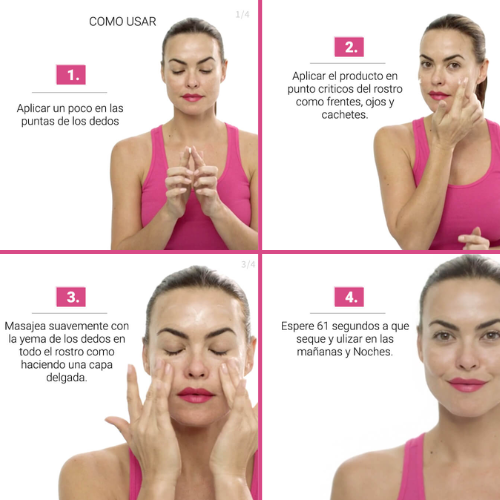 COMO USAR

1/4

1.

Aplicar un poco en las puntas de los dedos

2.

Aplicar el producto en punto criticos del rostro como frentes, ojos y cachetes.

3/4

3.

Masajea suavemente con la yema de los dedos en todo el rostro como haciendo una capa delgada.

4.

Espere 61 segundos a que seque y ulizar en las mañanas y Noches.